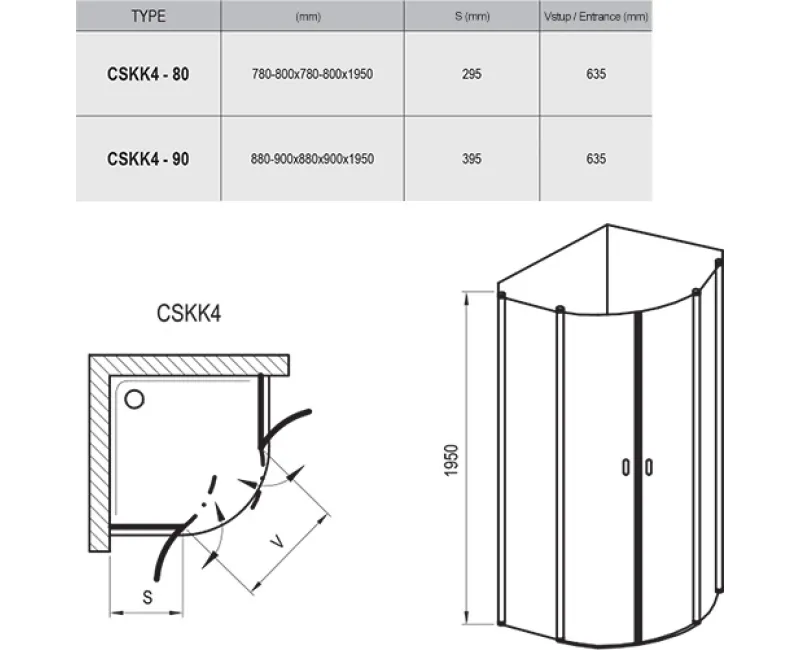 | TYPE | (mm) | S (mm) | Vstup / Entrance (mm) |
|---|---|---|---|
| CSKK4 - 80 | 780-800x780-800x1950 | 295 | 635 |
| CSKK4 - 90 | 880-900x880x900x1950 | 395 | 635 |

CSKK4

V

S

1950