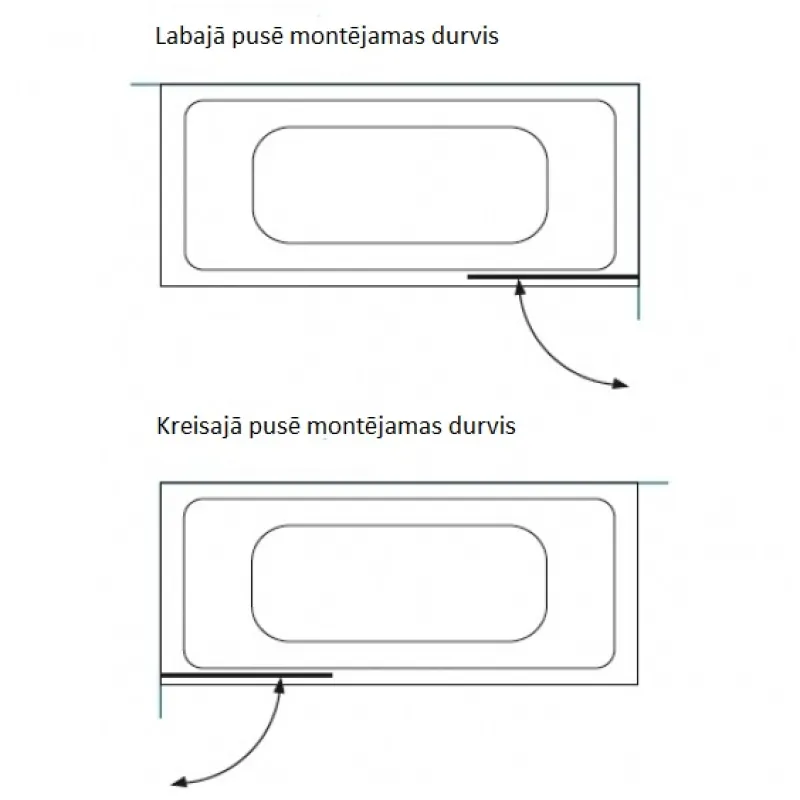 Labajā pusē montējamas durvis

Kreisajā pusē montējamas durvis