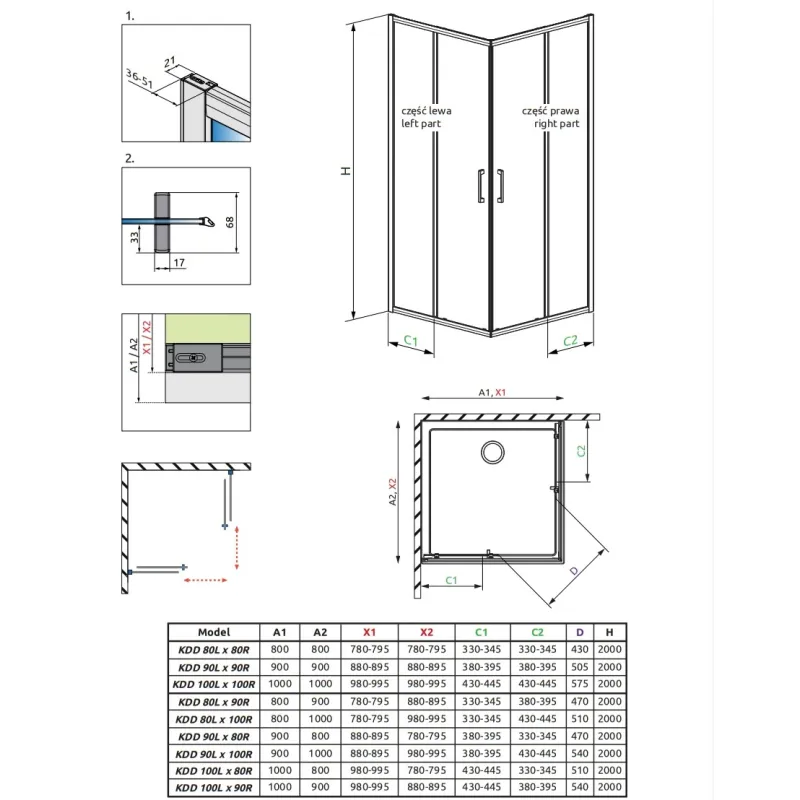 1.

21
36-51

2.

68
33
17

A1 / A2
X1 / X2

H

część lewa
left part

część prawa
right part

C1
C2

A1, X1
A2, X2
C2
C1
D

| Model | A1 | A2 | X1 | X2 | C1 | C2 | D | H |
|---|---|---|---|---|---|---|---|---|
| KDD 80L x 80R | 800 | 800 | 780-795 | 780-795 | 330-345 | 330-345 | 430 | 2000 |
| KDD 90L x 90R | 900 | 900 | 880-895 | 880-895 | 380-395 | 380-395 | 505 | 2000 |
| KDD 100L x 100R | 1000 | 1000 | 980-995 | 980-995 | 430-445 | 430-445 | 575 | 2000 |
| KDD 80L x 90R | 800 | 900 | 780-795 | 880-895 | 330-345 | 380-395 | 470 | 2000 |
| KDD 80L x 100R | 800 | 1000 | 780-795 | 980-995 | 330-345 | 430-445 | 510 | 2000 |
| KDD 90L x 80R | 900 | 800 | 880-895 | 780-795 | 380-395 | 330-345 | 470 | 2000 |
| KDD 90L x 100R | 900 | 1000 | 880-895 | 980-995 | 380-395 | 430-445 | 540 | 2000 |
| KDD 100L x 80R | 1000 | 800 | 980-995 | 780-795 | 430-445 | 330-345 | 510 | 2000 |
| KDD 100L x 90R | 1000 | 900 | 980-995 | 880-895 | 430-445 | 380-395 | 540 | 2000 |