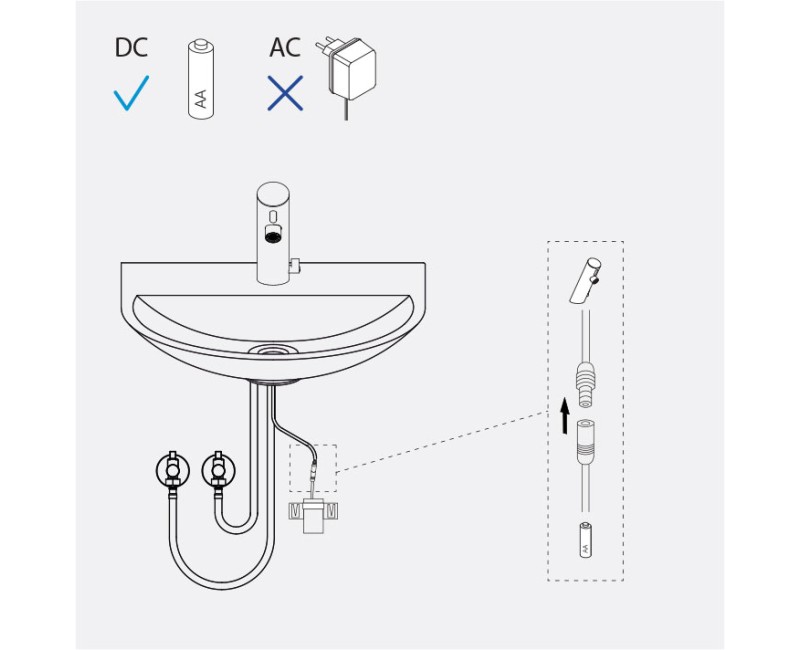 DC
AA
AC
AA