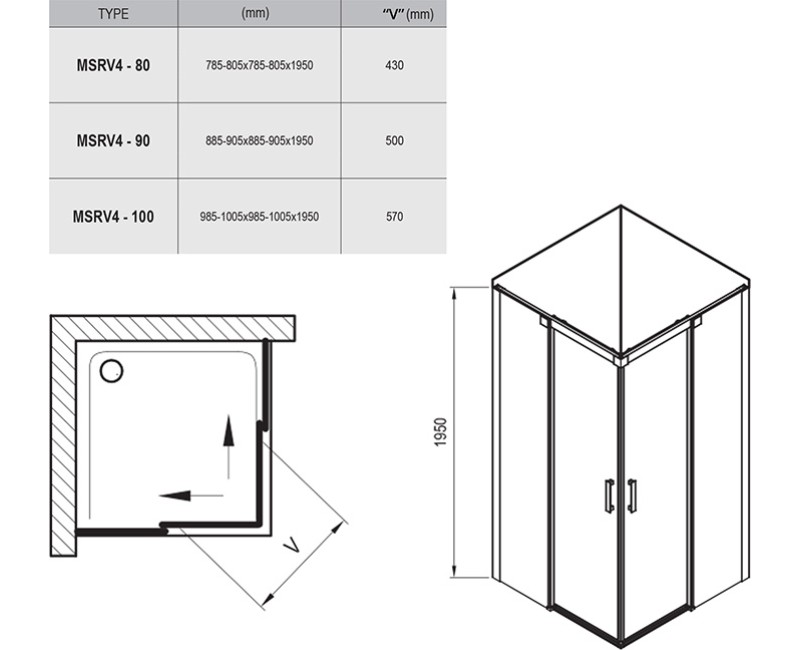 | TYPE | (mm) | "V" (mm) |
|---|---|---|
| MSRV4 - 80 | 785-805x785-805x1950 | 430 |
| MSRV4 - 90 | 885-905x885-905x1950 | 500 |
| MSRV4 - 100 | 985-1005x985-1005x1950 | 570 |

V

1950