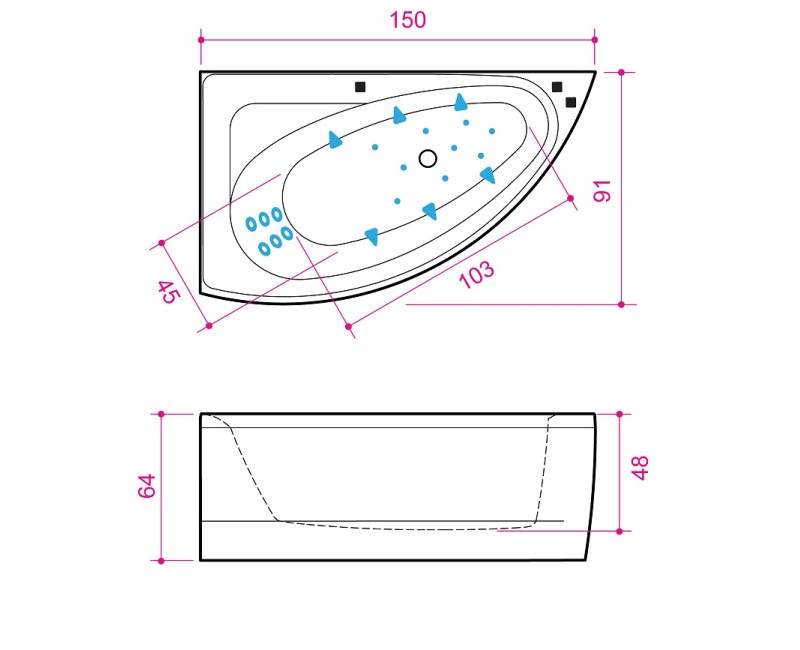 150

91

45

103

64

48