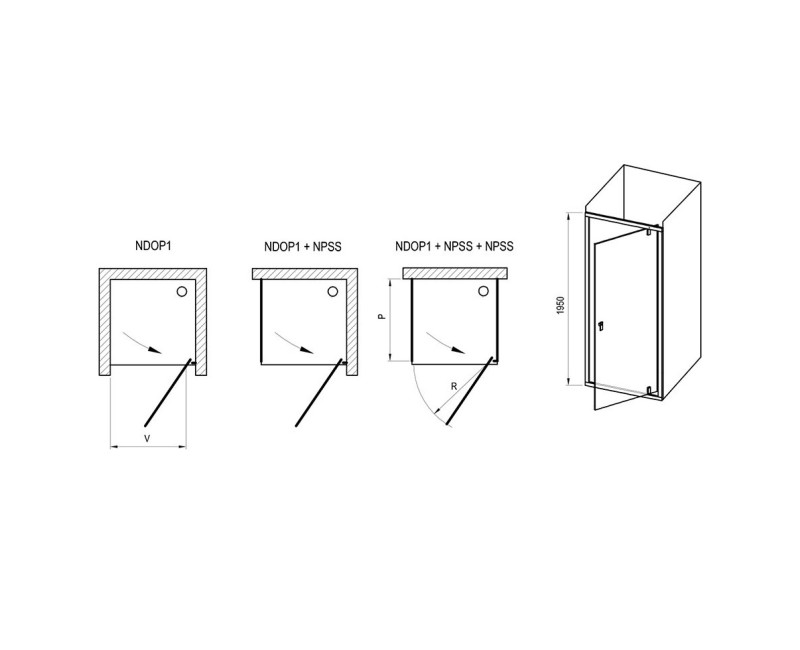 NDOP1

V

NDOP1 + NPSS

NDOP1 + NPSS + NPSS

P

R

1950