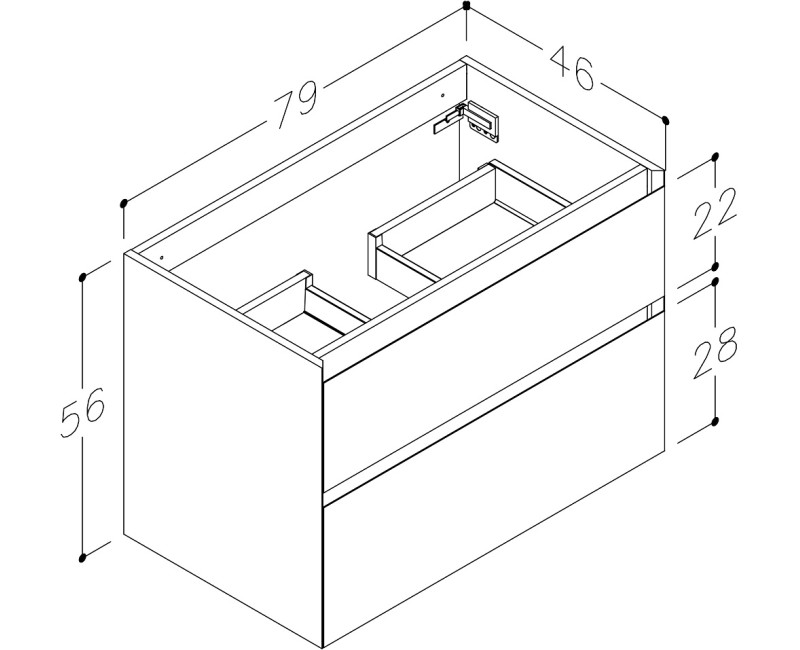 79
46
22
28
56