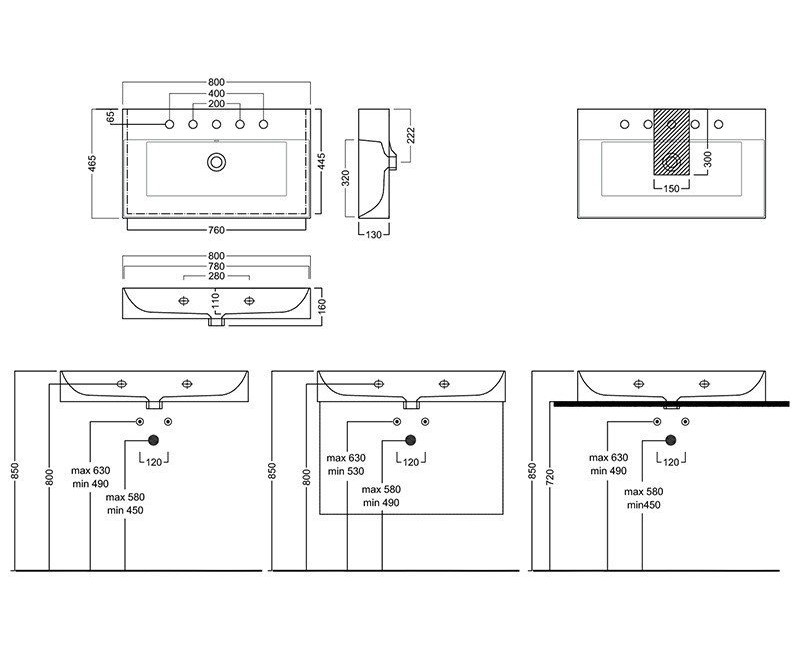 800
400
200
65
465
445
760
222
320
130
300
150
800
780
280
110
160
850
800
max 630
min 490
120
max 580
min 450
850
800
max 630
min 530
120
max 580
min 490
850
720
max 630
min 490
120
max 580
min450