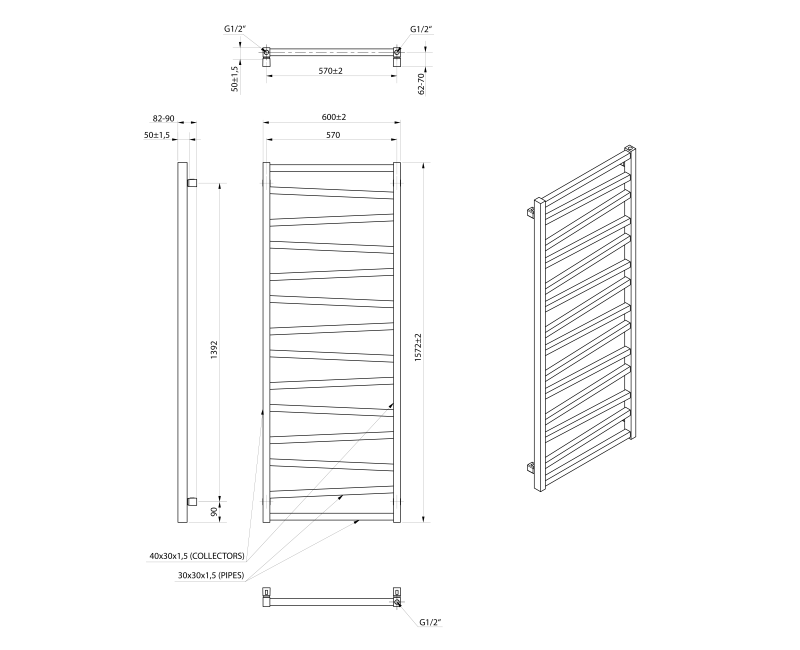 G1/2"
G1/2"
50±1,5
570±2
62-70
82-90
50±1,5
600±2
570
1392
1572±2
90
40x30x1,5 (COLLECTORS)
30x30x1,5 (PIPES)
G1/2"