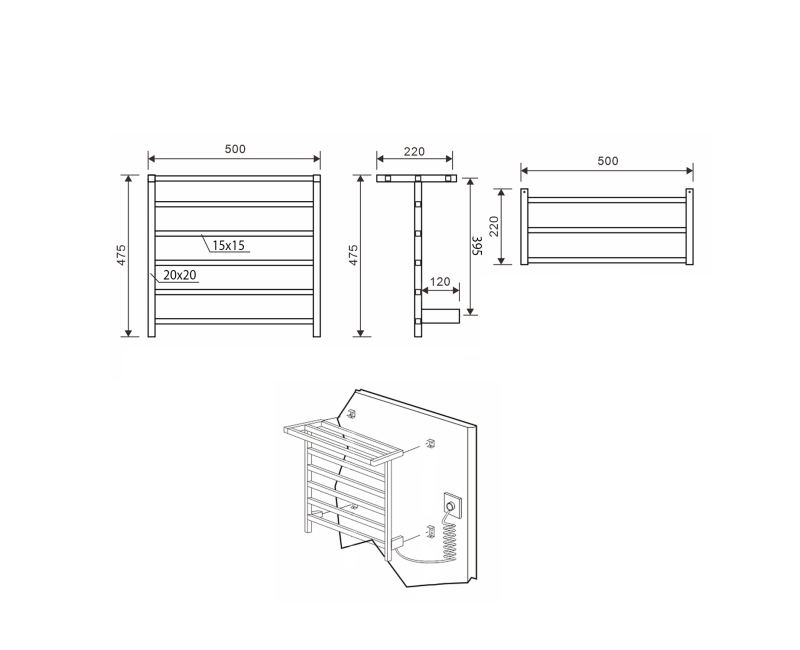 500
475
15x15
20x20
220
475
395
120
500
220