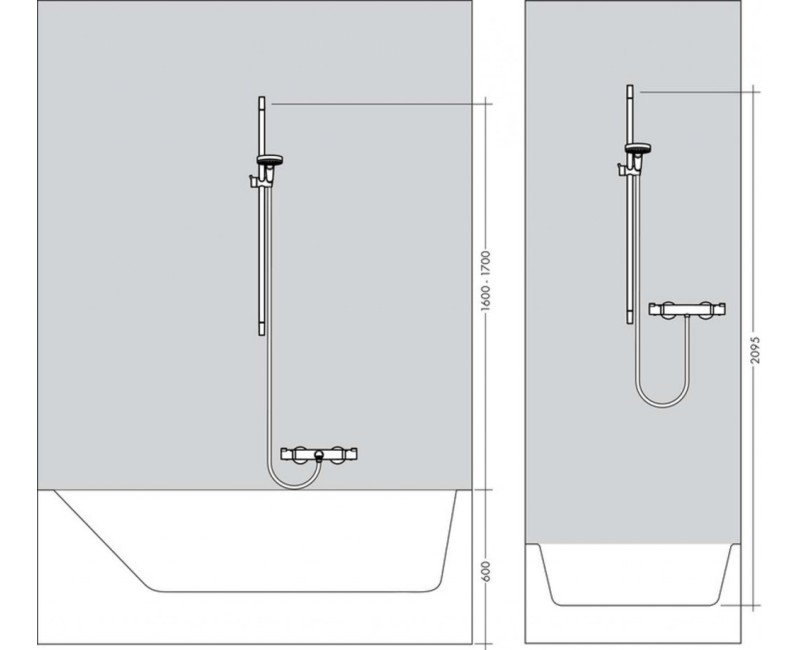 1600 - 1700
600
2095